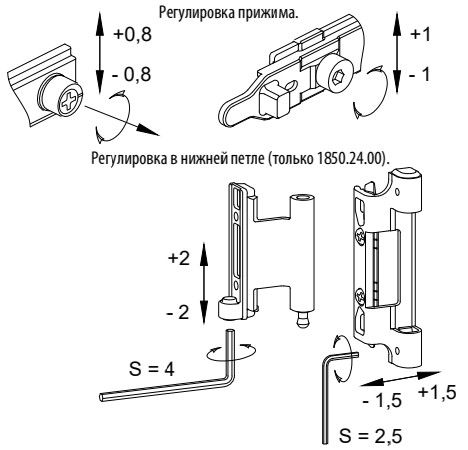 Регулировка прижима.

+0,8

- 0,8

+1

- 1

Регулировка в нижней петле (только 1850.24.00).

+2

- 2

S = 4

- 1,5

+1,5

S = 2,5